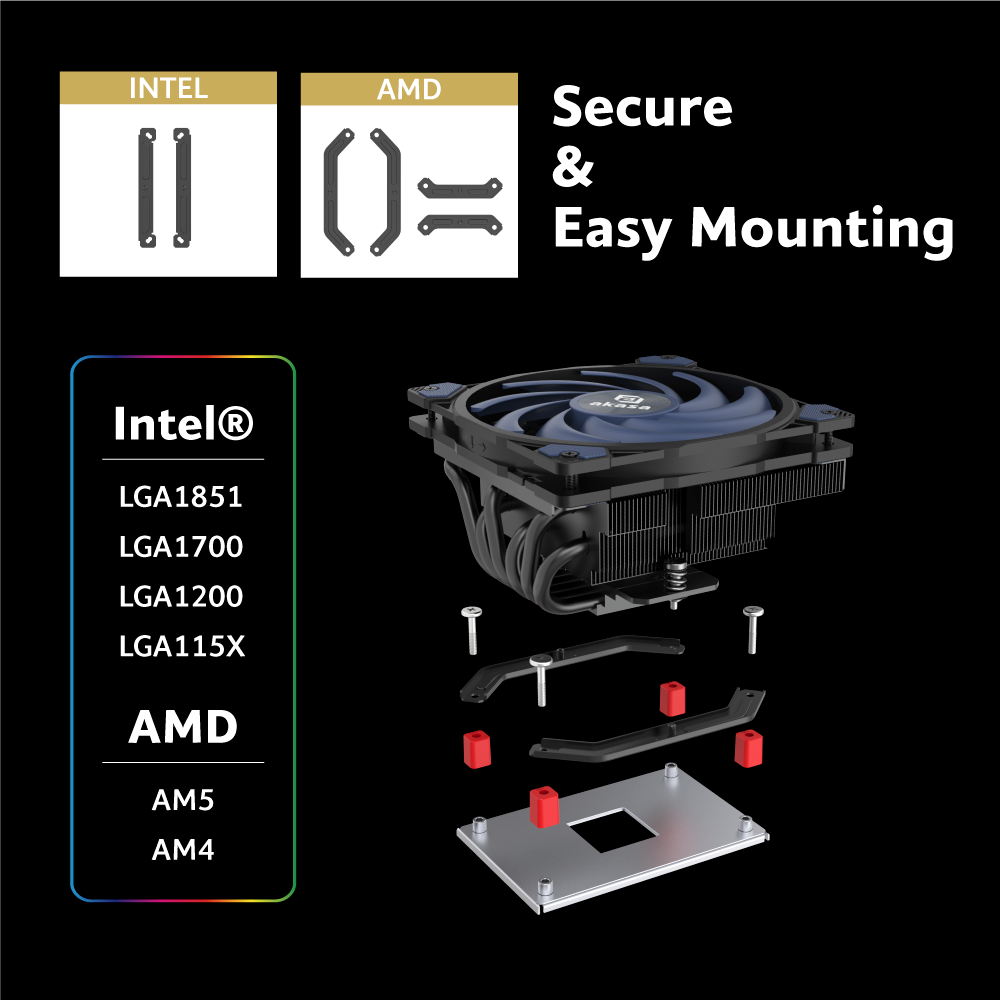 INTEL

AMD

Secure & Easy Mounting

Intel®

LGA1851
LGA1700
LGA1200
LGA115X

AMD

AM5
AM4

akasa