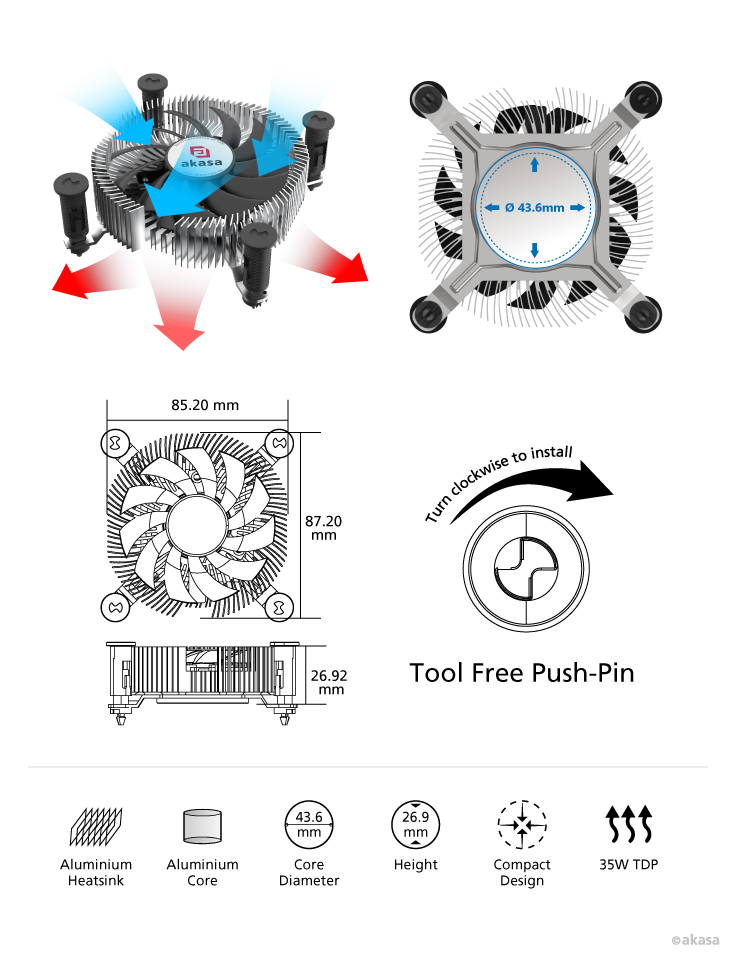 akasa

Ø 43.6mm

85.20 mm

87.20 mm

26.92 mm

Turn clockwise to install

Tool Free Push-Pin

Aluminium Heatsink

Aluminium Core

43.6 mm

Core Diameter

26.9 mm

Height

Compact Design

35W TDP

©akasa