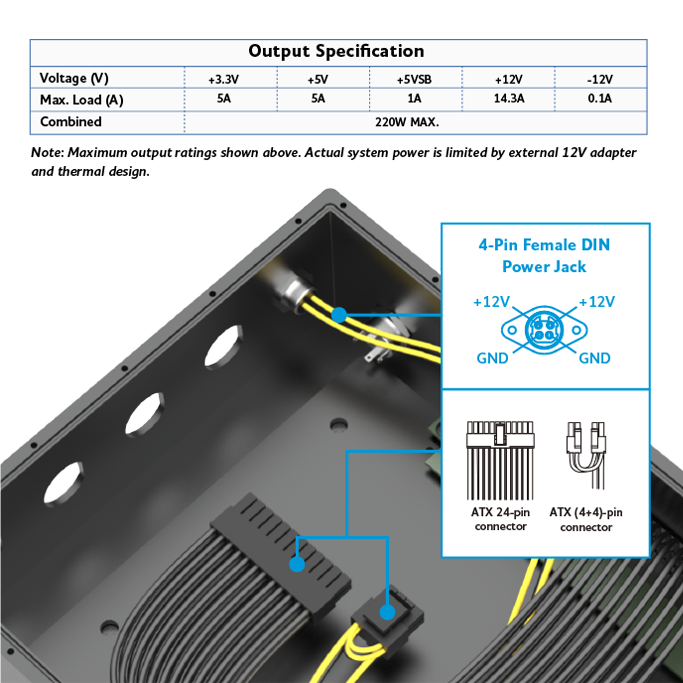 Output Specification

| Voltage (V) | +3.3V | +5V | +5VSB | +12V | -12V |
|---|---|---|---|---|---|
| Max. Load (A) | 5A | 5A | 1A | 14.3A | 0.1A |
| Combined | 220W MAX. | | | | |

Note: Maximum output ratings shown above. Actual system power is limited by external 12V adapter and thermal design.

4-Pin Female DIN Power Jack

+12V
+12V
GND
GND

ATX 24-pin connector

ATX (4+4)-pin connector